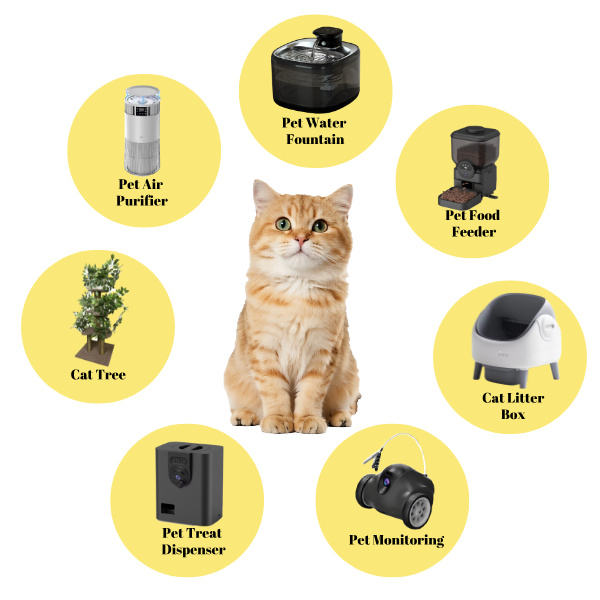 Pet Water Fountain

Pet Air Purifier

Pet Food Feeder

Cat Tree

Cat Litter Box

Pet Treat Dispenser

Pet Monitoring